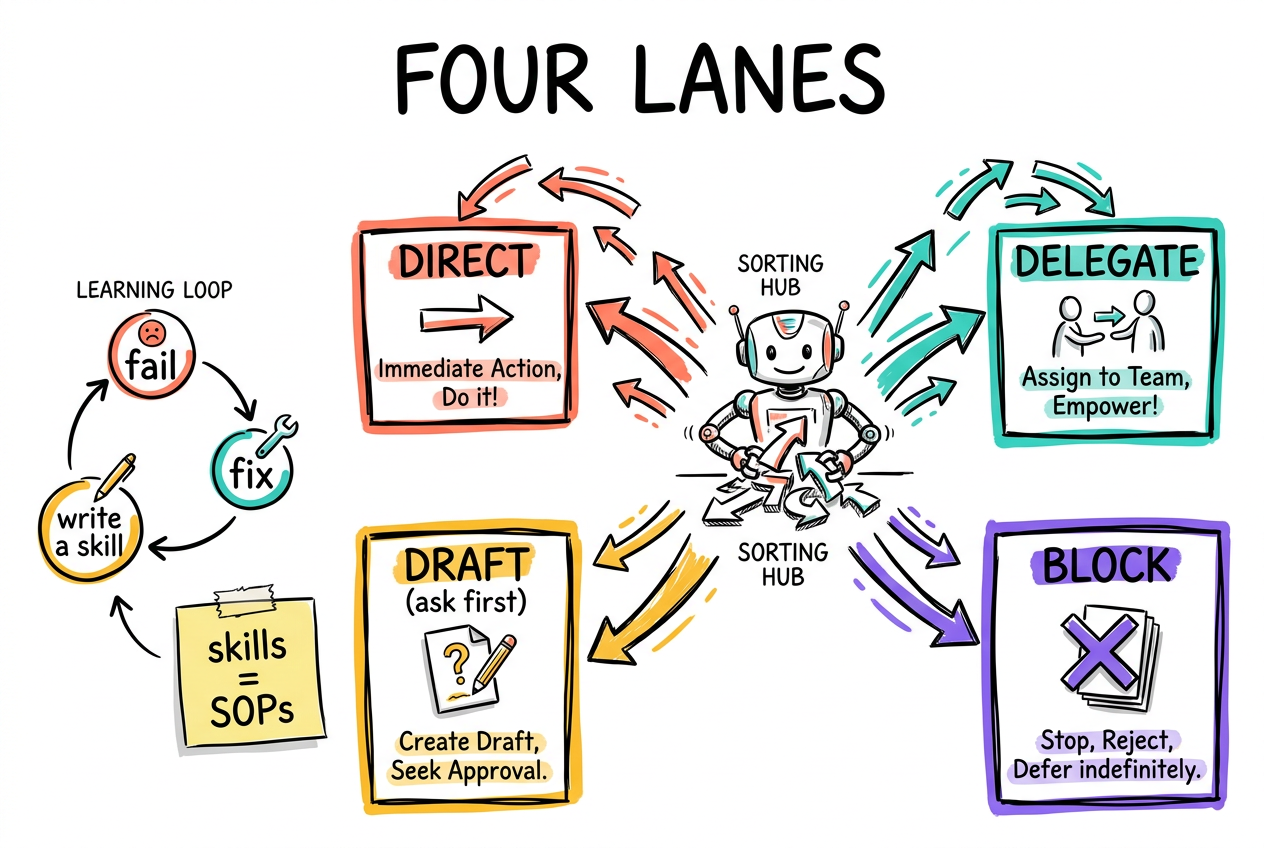 FOUR LANES

LEARNING LOOP

fail

fix

write a skill

skills = SOPs

DIRECT

Immediate Action, Do it!

SORTING HUB

DELEGATE

Assign to Team, Empower!

DRAFT (ask first)

?

Create Draft, Seek Approval.

SORTING HUB

BLOCK

Stop, Reject, Defer indefinitely.